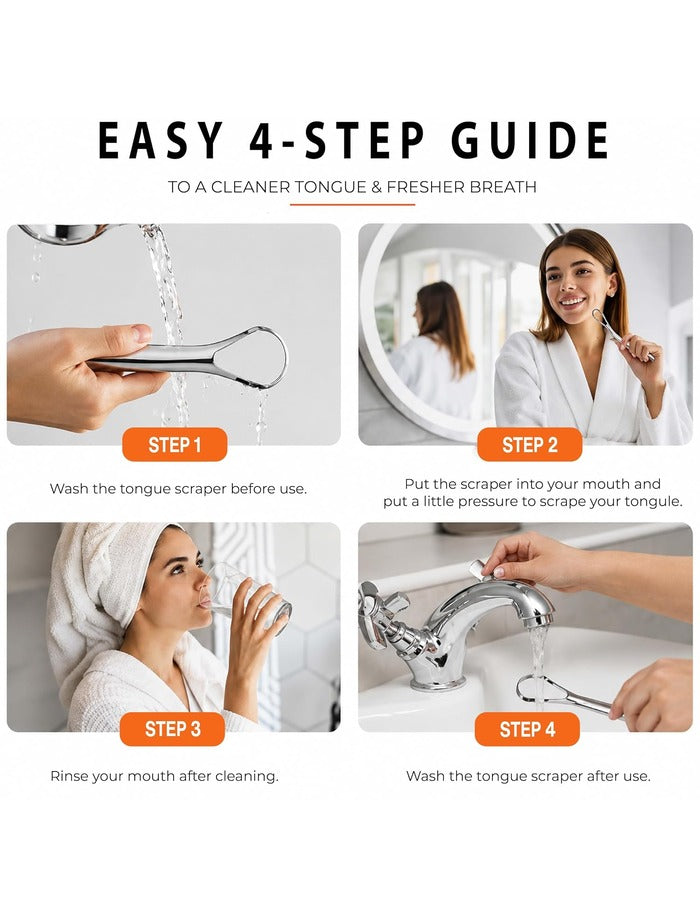 EASY 4-STEP GUIDE

TO A CLEANER TONGUE & FRESHER BREATH

STEP 1

Wash the tongue scraper before use.

STEP 2

Put the scraper into your mouth and put a little pressure to scrape your tongule.

STEP 3

Rinse your mouth after cleaning.

STEP 4

Wash the tongue scraper after use.