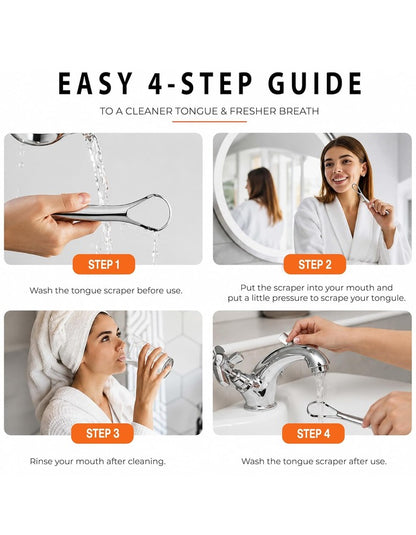 EASY 4-STEP GUIDE

TO A CLEANER TONGUE & FRESHER BREATH

STEP 1

Wash the tongue scraper before use.

STEP 2

Put the scraper into your mouth and put a little pressure to scrape your tongule.

STEP 3

Rinse your mouth after cleaning.

STEP 4

Wash the tongue scraper after use.